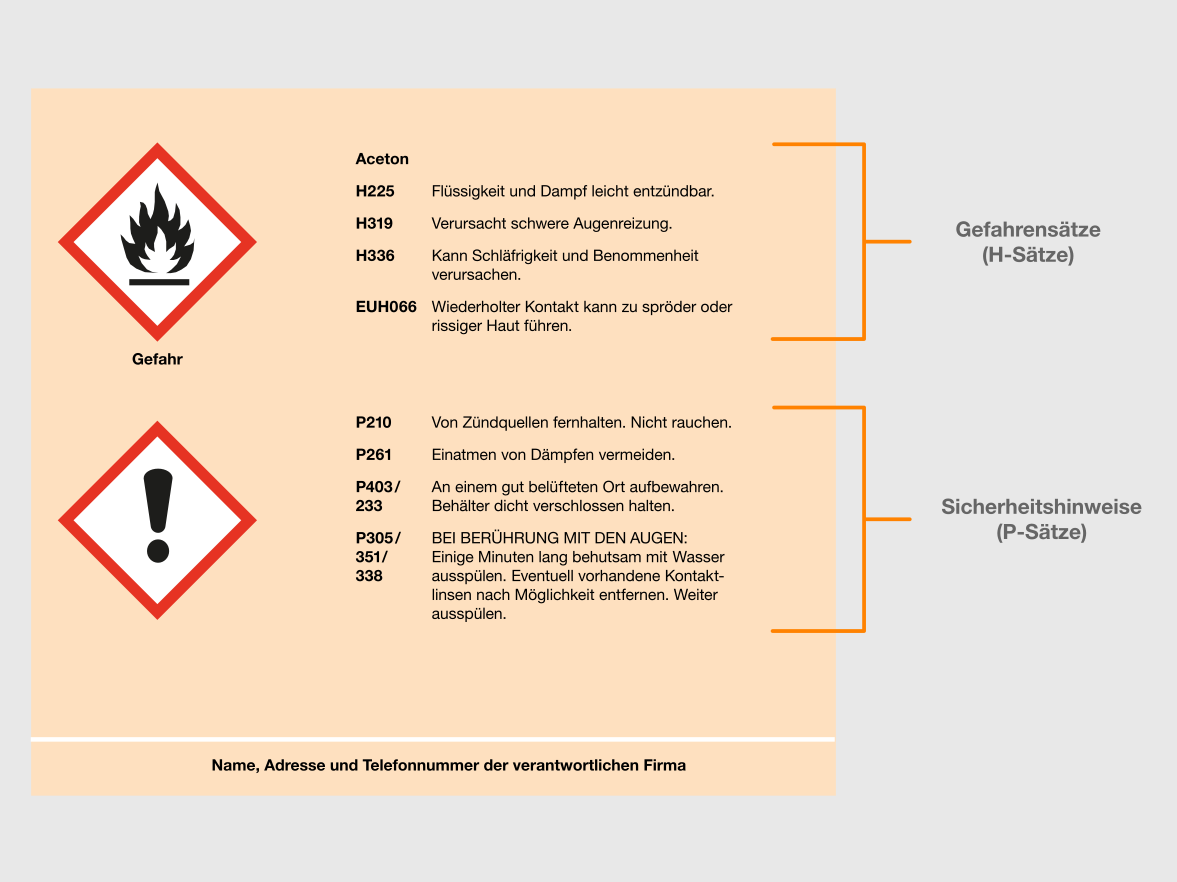 Gefahr

Aceton

H225 Flüssigkeit und Dampf leicht entzündbar.

H319 Verursacht schwere Augenreizung.

H336 Kann Schläfrigkeit und Benommenheit verursachen.

EUH066 Wiederholter Kontakt kann zu spröder oder rissiger Haut führen.

Gefahrensätze (H-Sätze)

P210 Von Zündquellen fernhalten. Nicht rauchen.

P261 Einatmen von Dämpfen vermeiden.

P403/233 An einem gut belüfteten Ort aufbewahren. Behälter dicht verschlossen halten.

P305/351/338 BEI BERÜHRUNG MIT DEN AUGEN: Einige Minuten lang behutsam mit Wasser ausspülen. Eventuell vorhandene Kontaktlinsen nach Möglichkeit entfernen. Weiter ausspülen.

Sicherheitshinweise (P-Sätze)

Name, Adresse und Telefonnummer der verantwortlichen Firma